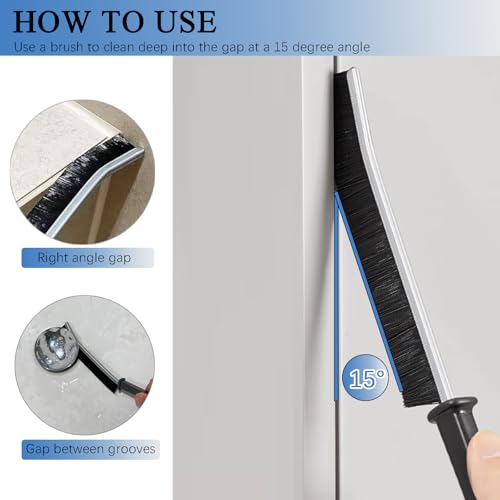 HOW TO USE

Use a brush to clean deep into the gap at a 15 degree angle

Right angle gap

Gap between grooves

15°