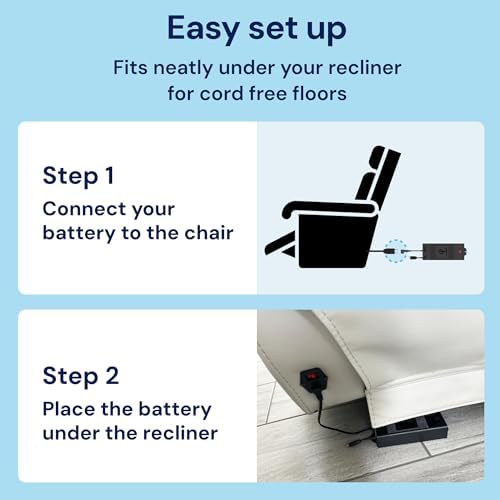 Easy set up

Fits neatly under your recliner for cord free floors

Step 1

Connect your battery to the chair

Step 2

Place the battery under the recliner