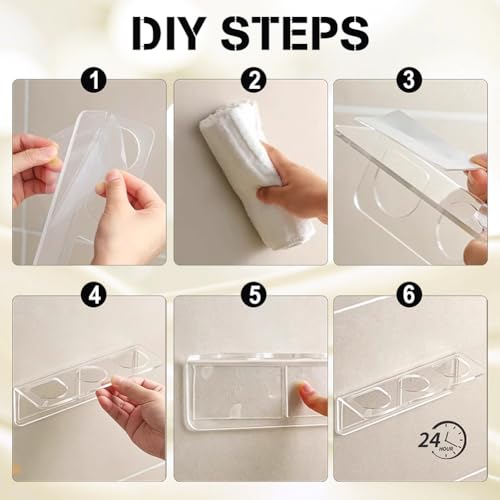 DIY STEPS

1

2

3

4

5

6

24 HOUR