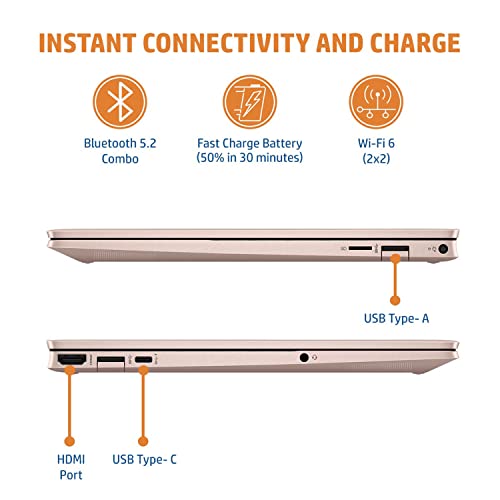 INSTANT CONNECTIVITY AND CHARGE

Bluetooth 5.2 Combo

Fast Charge Battery (50% in 30 minutes)

Wi-Fi 6 (2x2)

USB Type- A

HDMI Port

USB Type- C