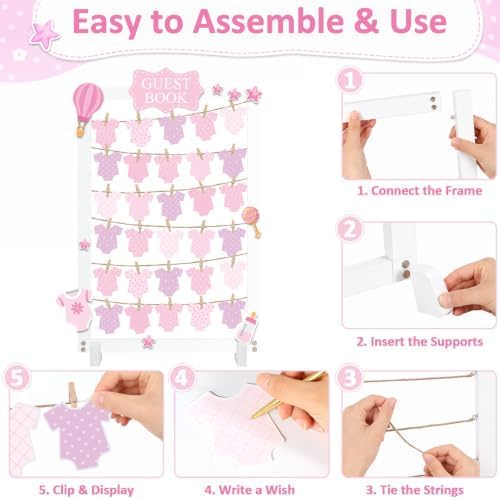 Easy to Assemble & Use

GUEST BOOK

1

1. Connect the Frame

2

2. Insert the Supports

5

5. Clip & Display

4

4. Write a Wish

3

3. Tie the Strings