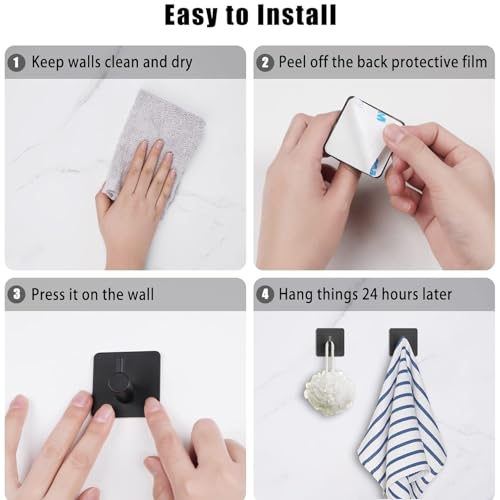 Easy to Install

1 Keep walls clean and dry

2 Peel off the back protective film

3 Press it on the wall

4 Hang things 24 hours later