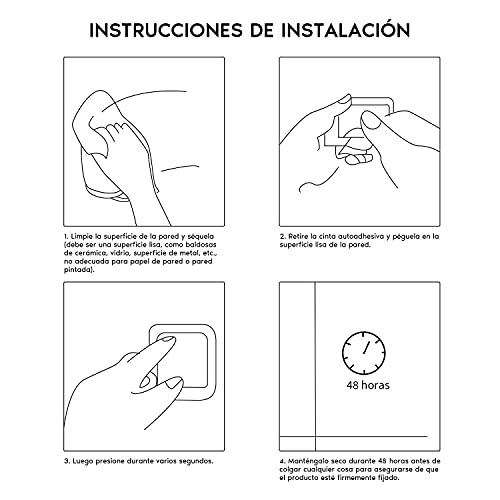 INSTRUCCIONES DE INSTALACIÓN

1. Limpie la superficie de la pared y séquela (debe ser una superficie lisa, como baldosas de cerámica, vidrio, superficie de metal, etc., no adecuada para papel de pared o pared pintada).

2. Retire la cinta autoadhesiva y péguela en la superficie lisa de la pared.

3. Luego presione durante varios segundos.

48 horas

4. Manténgalo seco durante 48 horas antes de colgar cualquier cosa para asegurarse de que el producto esté firmemente fijado.