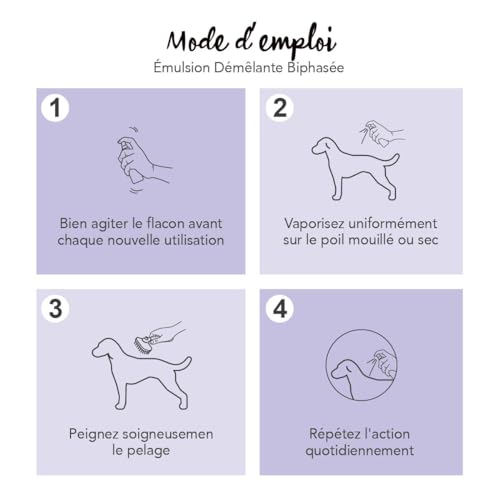 Mode d'emploi
Émulsion Démêlante Biphasée

1
Bien agiter le flacon avant chaque nouvelle utilisation

2
Vaporisez uniformément sur le poil mouillé ou sec

3
Peignez soigneusemen le pelage

4
Répétez l'action quotidiennement