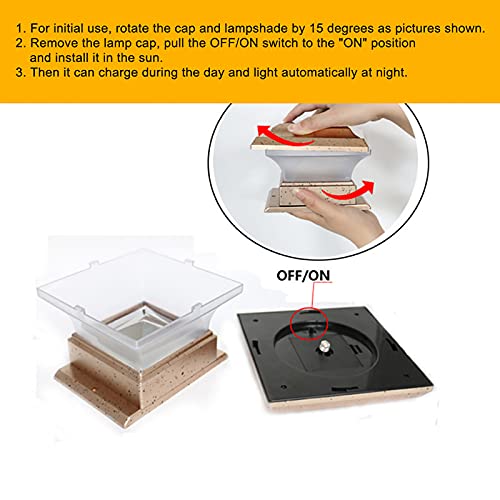 1. For initial use, rotate the cap and lampshade by 15 degrees as pictures shown.
2. Remove the lamp cap, pull the OFF/ON switch to the "ON" position and install it in the sun.
3. Then it can charge during the day and light automatically at night.

OFF/ON