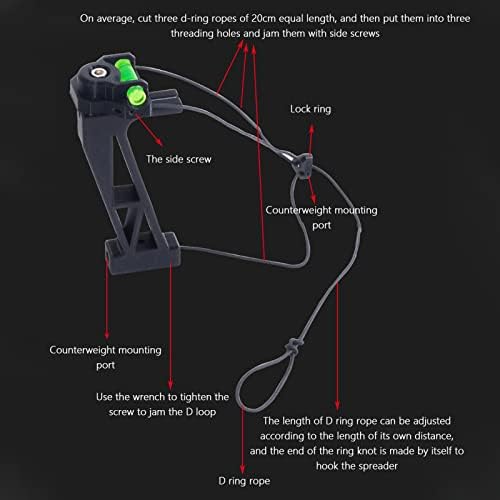 On average, cut three d-ring ropes of 20cm equal length, and then put them into three threading holes and jam them with side screws

Lock ring

The side screw

Counterweight mounting port

Counterweight mounting port

Use the wrench to tighten the screw to jam the D loop

The length of D ring rope can be adjusted according to the length of its own distance, and the end of the ring knot is made by itself to hook the spreader

D ring rope