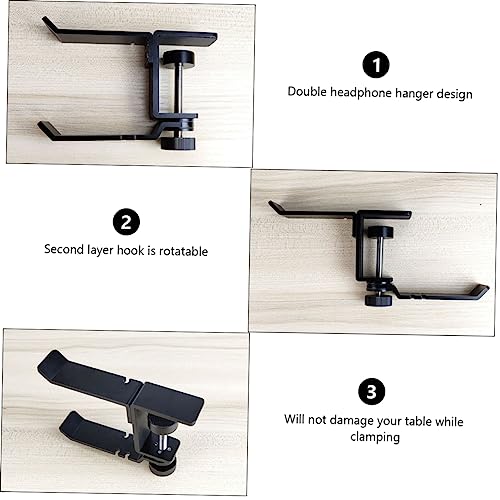 1

Double headphone hanger design

2

Second layer hook is rotatable

3

Will not damage your table while clamping