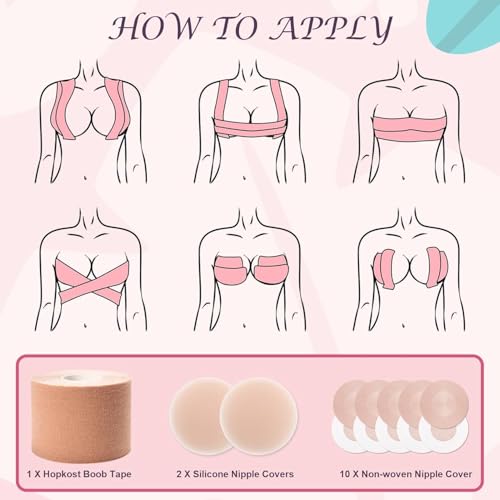 HOW TO APPLY

1 X Hopkost Boob Tape

2 X Silicone Nipple Covers

10 X Non-woven Nipple Cover