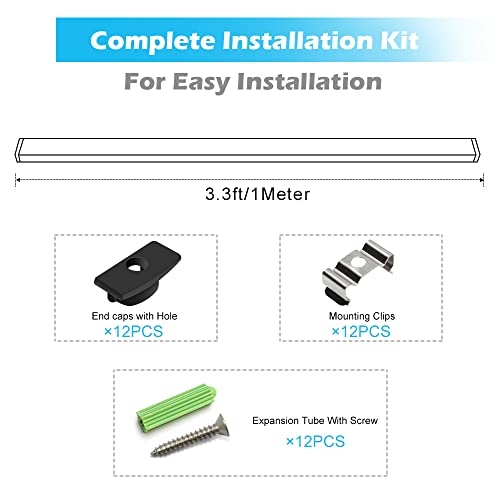 Complete Installation Kit

For Easy Installation

3.3ft/1Meter

End caps with Hole
×12PCS

Mounting Clips
×12PCS

Expansion Tube With Screw
×12PCS