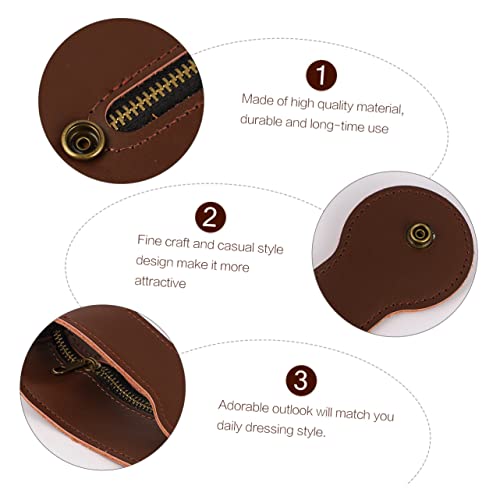 1

Made of high quality material, durable and long-time use

2

Fine craft and casual style design make it more attractive

3

Adorable outlook will match you daily dressing style.