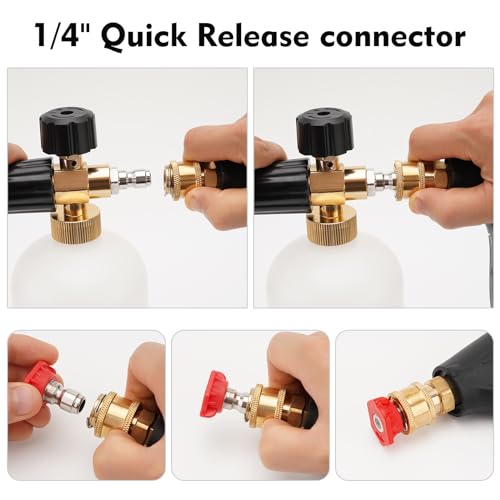 1/4" Quick Release connector