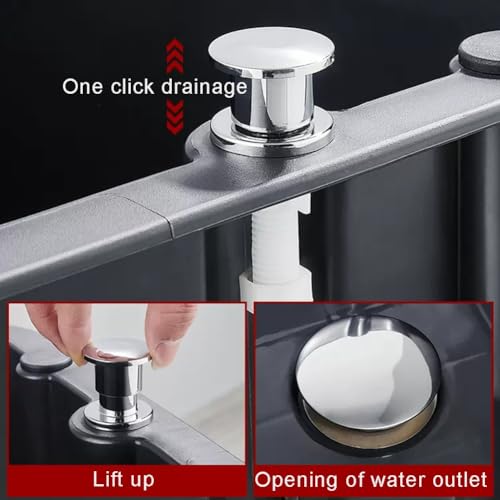 One click drainage

Lift up

Opening of water outlet