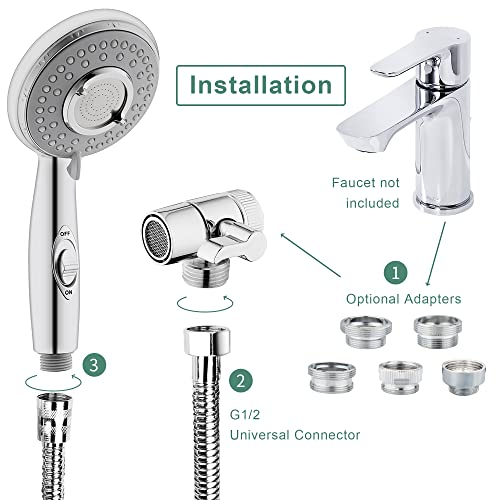 Installation

Faucet not included

OFF

ON

1

Optional Adapters

3

2

G1/2
Universal Connector