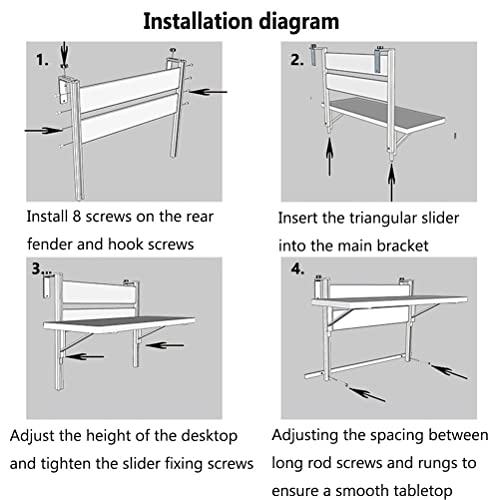 Installation diagram

1.

Install 8 screws on the rear fender and hook screws

2.

Insert the triangular slider into the main bracket

3...

Adjust the height of the desktop and tighten the slider fixing screws

4.

Adjusting the spacing between long rod screws and rungs to ensure a smooth tabletop