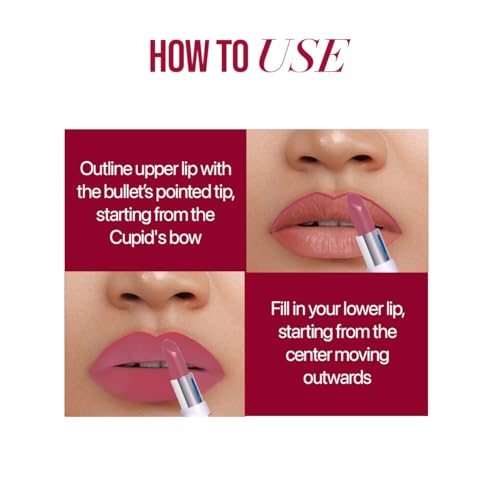 HOW TO USE

Outline upper lip with the bullet's pointed tip, starting from the Cupid's bow

Fill in your lower lip, starting from the center moving outwards