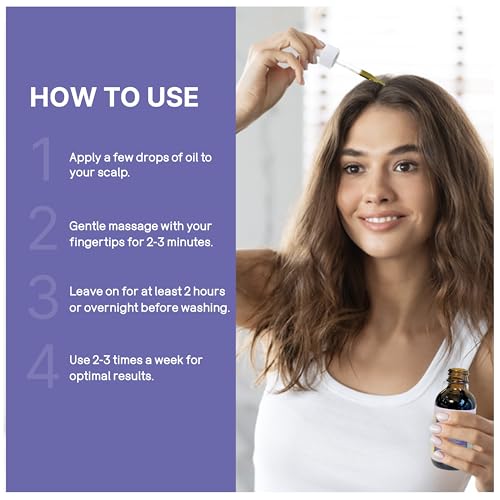 HOW TO USE

1 Apply a few drops of oil to your scalp.

2 Gentle massage with your fingertips for 2-3 minutes.

3 Leave on for at least 2 hours or overnight before washing.

4 Use 2-3 times a week for optimal results.