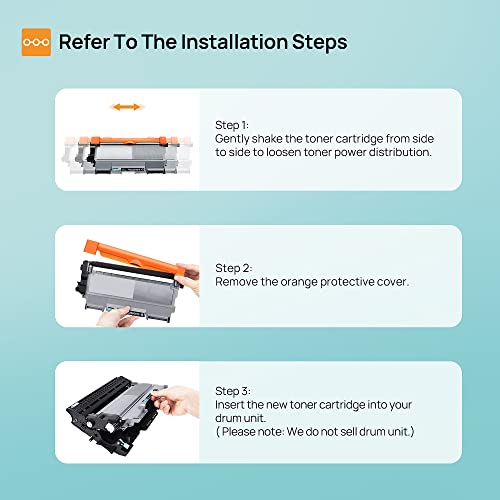 Refer To The Installation Steps

Step 1:
Gently shake the toner cartridge from side to side to loosen toner power distribution.

Step 2:
Remove the orange protective cover.

Step 3:
Insert the new toner cartridge into your drum unit.
( Please note: We do not sell drum unit.)