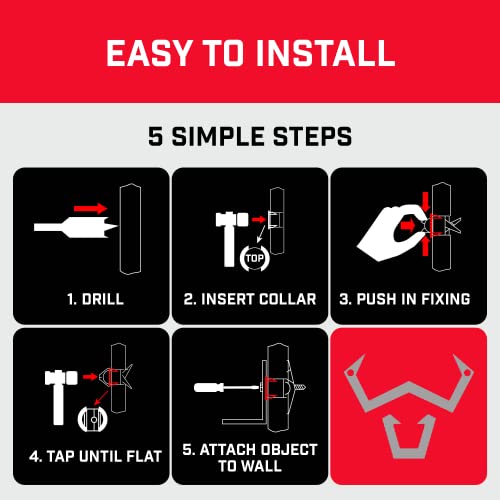 EASY TO INSTALL

5 SIMPLE STEPS

1. DRILL

TOP

2. INSERT COLLAR

3. PUSH IN FIXING

4. TAP UNTIL FLAT

5. ATTACH OBJECT TO WALL