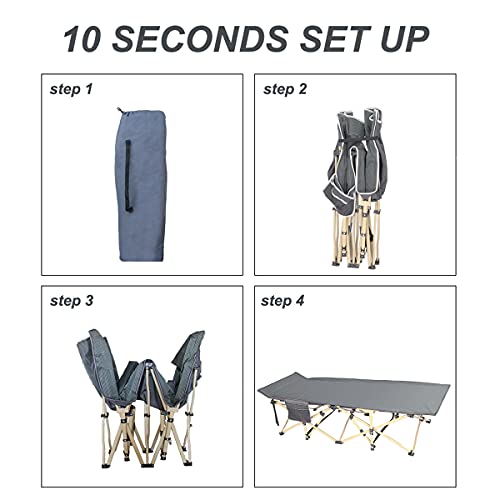 10 SECONDS SET UP

step 1

step 2

step 3

step 4