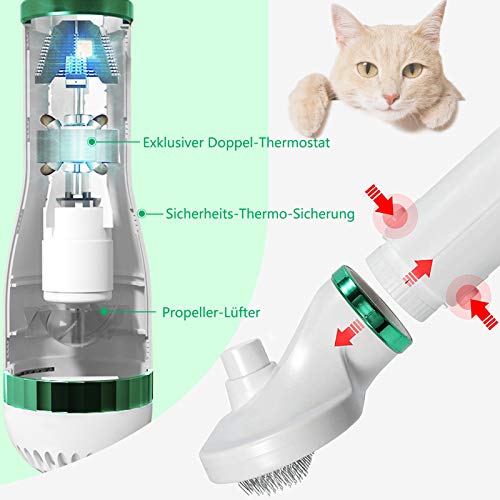 Exklusiver Doppel-Thermostat

Sicherheits-Thermo-Sicherung

Propeller-Lüfter