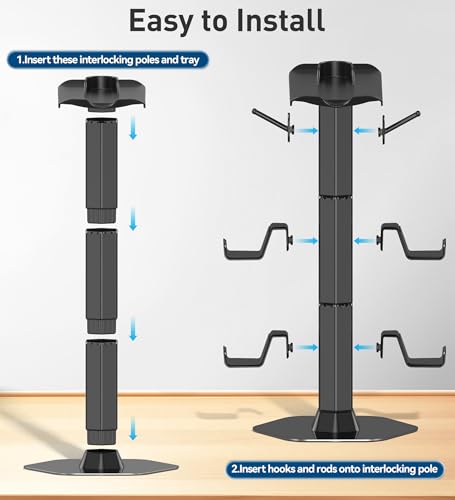 Easy to Install

1.Insert these interlocking poles and tray

2.Insert hooks and rods onto interlocking pole