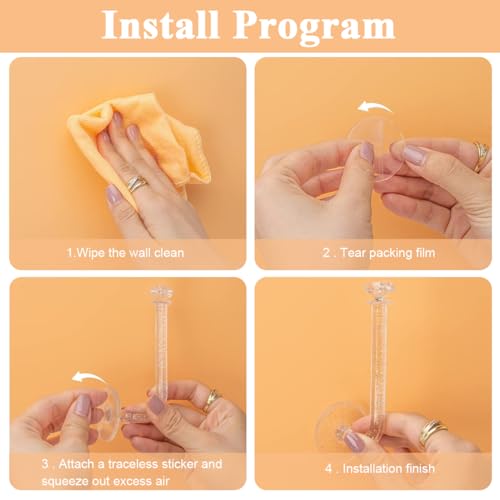 Install Program

1.Wipe the wall clean

2 . Tear packing film

3 . Attach a traceless sticker and squeeze out excess air

4 . Installation finish