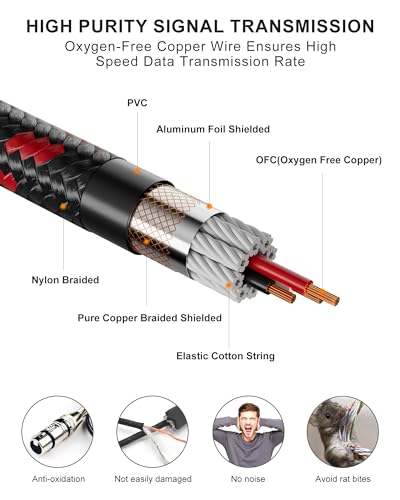 HIGH PURITY SIGNAL TRANSMISSION
Oxygen-Free Copper Wire Ensures High Speed Data Transmission Rate

PVC

Aluminum Foil Shielded

OFC(Oxygen Free Copper)

Nylon Braided

Pure Copper Braided Shielded

Elastic Cotton String

Anti-oxidation

Not easily damaged

No noise

Avoid rat bites