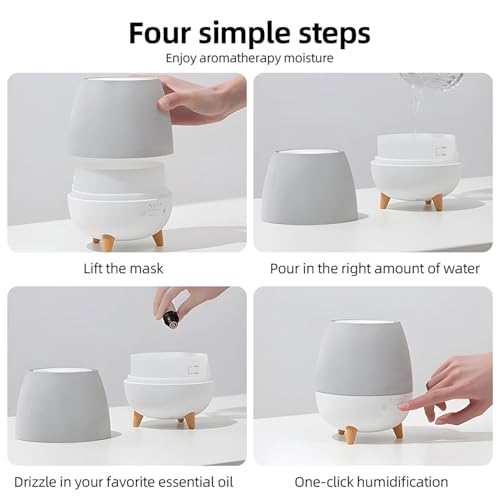 Four simple steps

Enjoy aromatherapy moisture

Lift the mask

Pour in the right amount of water

Drizzle in your favorite essential oil

One-click humidification