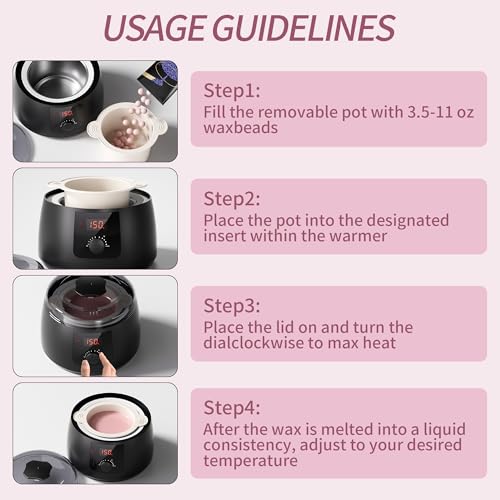 USAGE GUIDELINES

150

Step1:
Fill the removable pot with 3.5-11 oz waxbeads

150

Step2:
Place the pot into the designated insert within the warmer

150

Step3:
Place the lid on and turn the dialclockwise to max heat

150

Step4:
After the wax is melted into a liquid consistency, adjust to your desired temperature