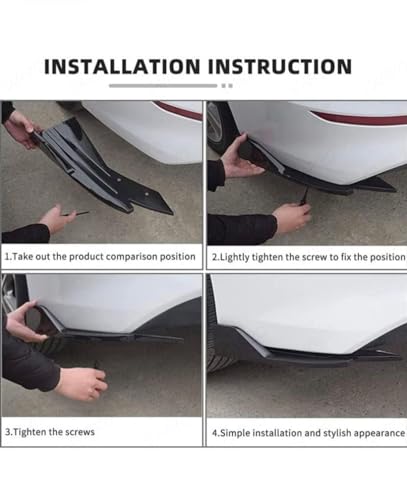 INSTALLATION INSTRUCTION

1.Take out the product comparison position

2.Lightly tighten the screw to fix the position

3.Tighten the screws

4.Simple installation and stylish appearance