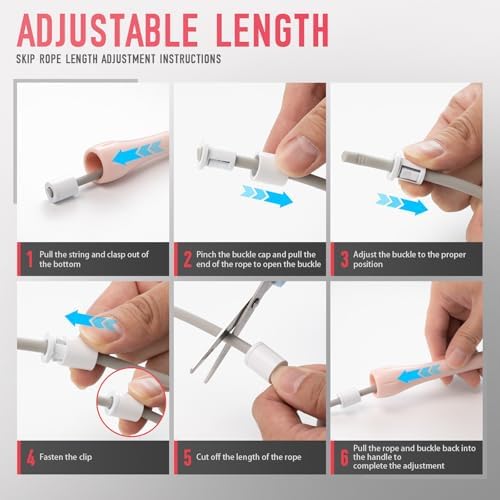 ADJUSTABLE LENGTH

SKIP ROPE LENGTH ADJUSTMENT INSTRUCTIONS

1 Pull the string and clasp out of the bottom

2 Pinch the buckle cap and pull the end of the rope to open the buckle

3 Adjust the buckle to the proper position

4 Fasten the clip

5 Cut off the length of the rope

6 Pull the rope and buckle back into the handle to complete the adjustment