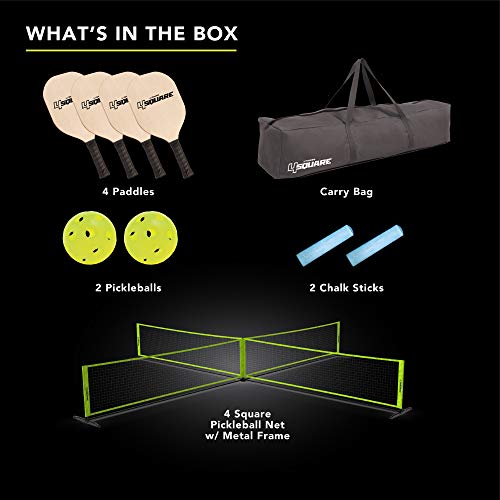 WHAT'S IN THE BOX

4SQUARE 4SQUARE 4SQUARE 4SQUARE

4 Paddles

4SQUARE

Carry Bag

2 Pickleballs

2 Chalk Sticks

4 Square Pickleball Net w/ Metal Frame