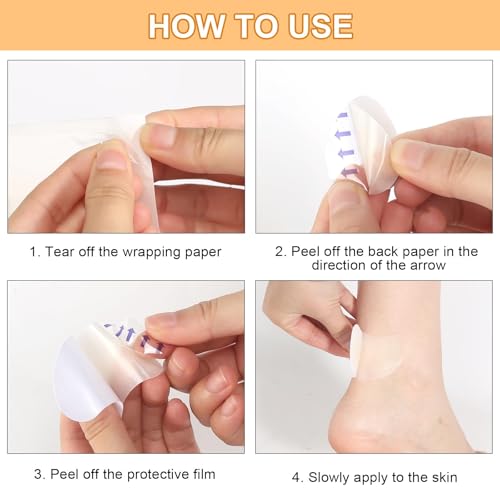 HOW TO USE

1. Tear off the wrapping paper

2. Peel off the back paper in the direction of the arrow

3. Peel off the protective film

4. Slowly apply to the skin