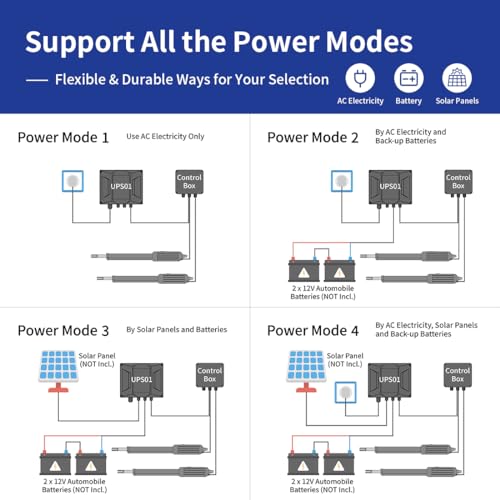 Support All the Power Modes

— Flexible & Durable Ways for Your Selection

AC Electricity
Battery
Solar Panels

Power Mode 1
Use AC Electricity Only

UPS01
Control Box

Power Mode 2
By AC Electricity and Back-up Batteries

UPS01
Control Box

2 x 12V Automobile Batteries (NOT Incl.)

Power Mode 3
By Solar Panels and Batteries

Solar Panel (NOT Incl.)
UPS01
Control Box

2 x 12V Automobile Batteries (NOT Incl.)

Power Mode 4
By AC Electricity, Solar Panels and Back-up Batteries

Solar Panel (NOT Incl.)
UPS01
Control Box

2 x 12V Automobile Batteries (NOT Incl.)