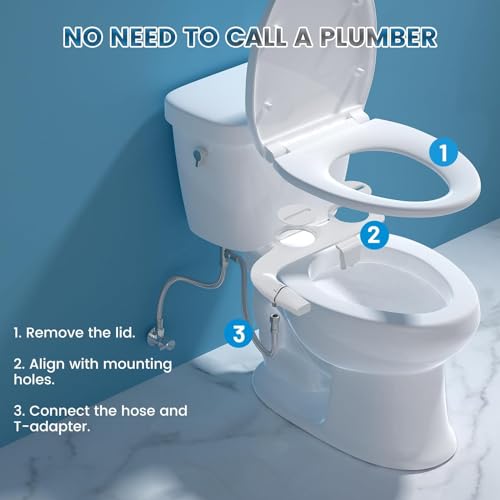 NO NEED TO CALL A PLUMBER

1

2

3

1. Remove the lid.

2. Align with mounting holes.

3. Connect the hose and T-adapter.