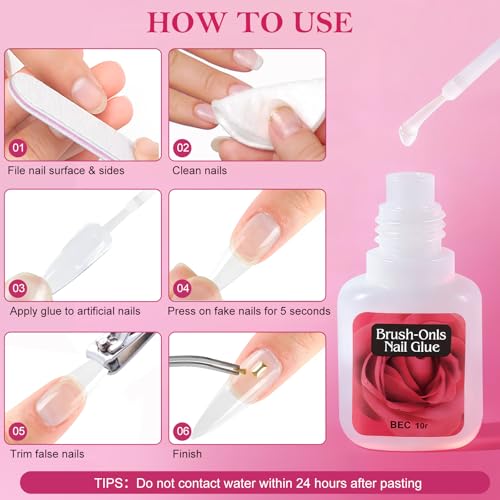 HOW TO USE

01
File nail surface & sides

02
Clean nails

03
Apply glue to artificial nails

04
Press on fake nails for 5 seconds

05
Trim false nails

06
Finish

Brush-Onls Nail Glue

BEC 10r

TIPS: Do not contact water within 24 hours after pasting