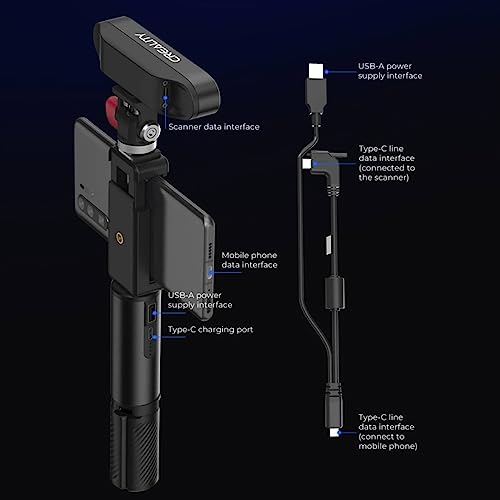 CREALITY

Scanner data interface

Mobile phone data interface

USB-A power supply interface

Type-C charging port

USB-A power supply interface

Type-C line data interface (connected to the scanner)

Type-C line data interface (connect to mobile phone)