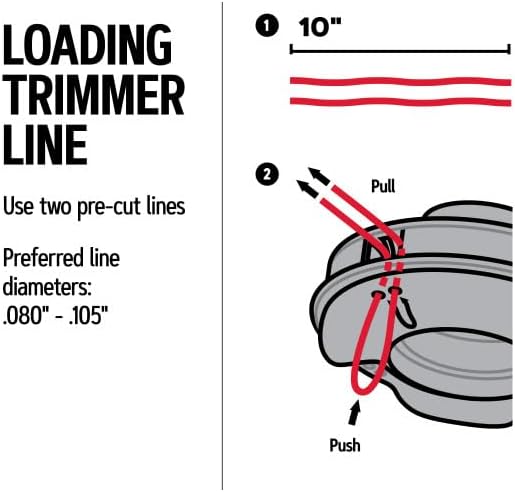 LOADING TRIMMER LINE

Use two pre-cut lines

Preferred line diameters: .080" - .105"

1 10"

2

Pull

Push