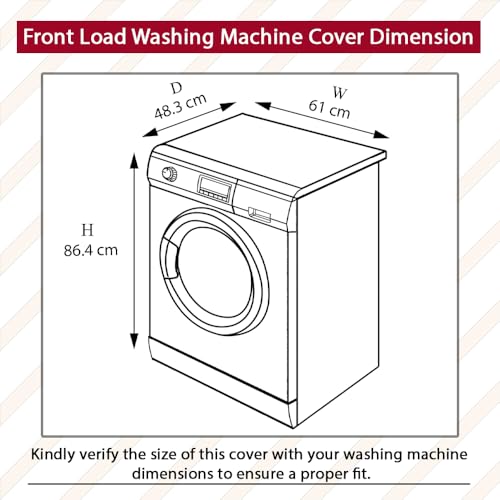 Front Load Washing Machine Cover Dimension

D
48.3 cm

W
61 cm

H
86.4 cm

Kindly verify the size of this cover with your washing machine dimensions to ensure a proper fit.