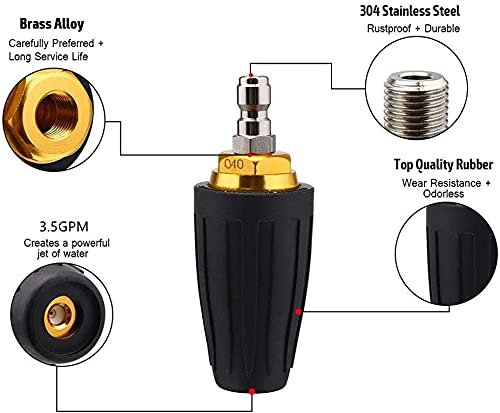 Brass Alloy
Carefully Preferred + Long Service Life

304 Stainless Steel
Rustproof + Durable

040

Top Quality Rubber
Wear Resistance + Odorless

3.5GPM
Creates a powerful jet of water