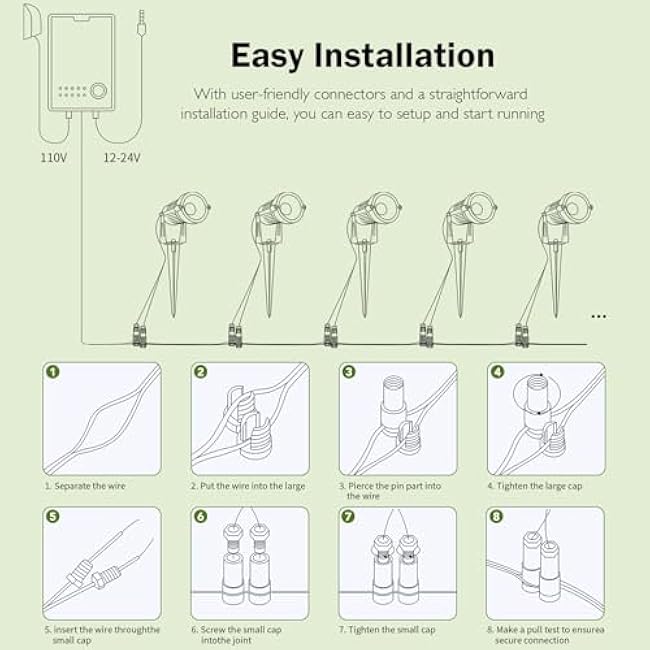 Easy Installation

With user-friendly connectors and a straightforward installation guide, you can easy to setup and start running

110V

12-24V

...

1

1. Separate the wire

2

2. Put the wire into the large

3

3. Pierce the pin part into the wire

4

4. Tighten the large cap

5

5. insert the wire throughthe small cap

6

6. Screw the small cap intothe joint

7

7. Tighten the small cap

8

8. Make a pull test to ensurea secure connection