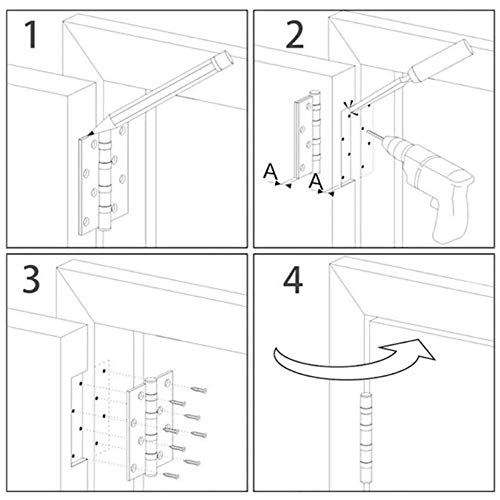 1

2

A

A

3

4