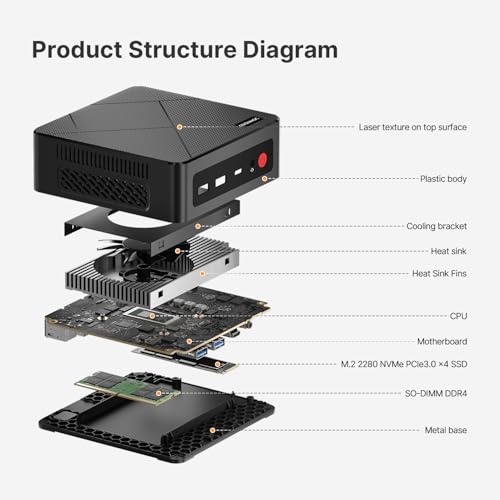 Product Structure Diagram

Laser texture on top surface

Plastic body

Cooling bracket

Heat sink

Heat Sink Fins

CPU

Motherboard

M.2 2280 NVMe PCIe3.0 ×4 SSD

SO-DIMM DDR4

Metal base