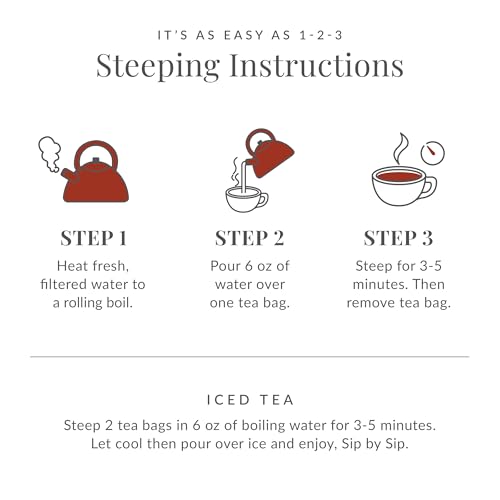 IT'S AS EASY AS 1-2-3

Steeping Instructions

STEP 1

Heat fresh, filtered water to a rolling boil.

STEP 2

Pour 6 oz of water over one tea bag.

STEP 3

Steep for 3-5 minutes. Then remove tea bag.

ICED TEA

Steep 2 tea bags in 6 oz of boiling water for 3-5 minutes. Let cool then pour over ice and enjoy, Sip by Sip.