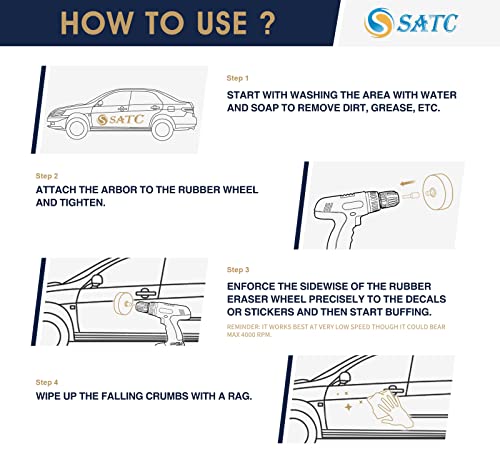 HOW TO USE ?

SATC

SATC

Step 1

START WITH WASHING THE AREA WITH WATER AND SOAP TO REMOVE DIRT, GREASE, ETC.

Step 2

ATTACH THE ARBOR TO THE RUBBER WHEEL AND TIGHTEN.

Step 3

ENFORCE THE SIDEWISE OF THE RUBBER ERASER WHEEL PRECISELY TO THE DECALS OR STICKERS AND THEN START BUFFING.

REMINDER: IT WORKS BEST AT VERY LOW SPEED THOUGH IT COULD BEAR MAX 4000 RPM.

Step 4

WIPE UP THE FALLING CRUMBS WITH A RAG.