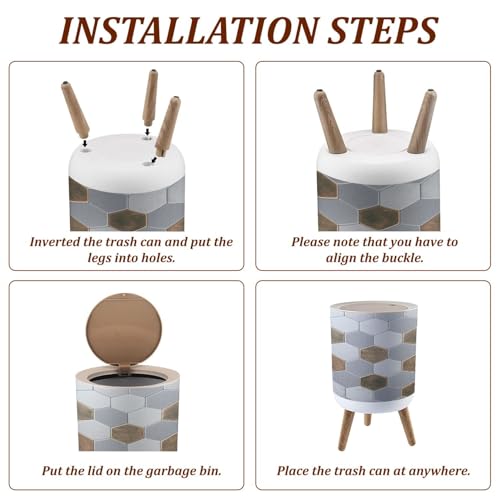 INSTALLATION STEPS

Inverted the trash can and put the legs into holes.

Please note that you have to align the buckle.

Put the lid on the garbage bin.

Place the trash can at anywhere.