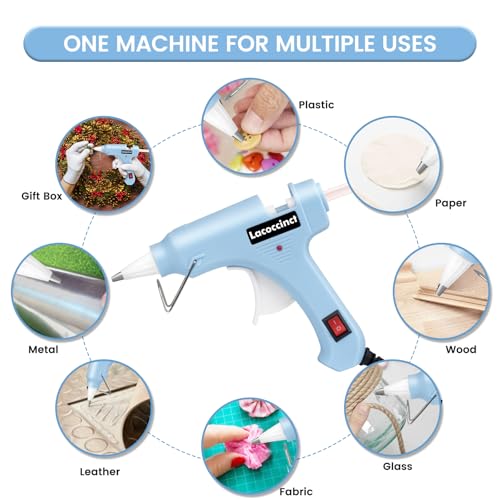 ONE MACHINE FOR MULTIPLE USES

Plastic

Gift Box

Paper

Lacoccinct

Metal

Wood

Leather

Fabric

Glass