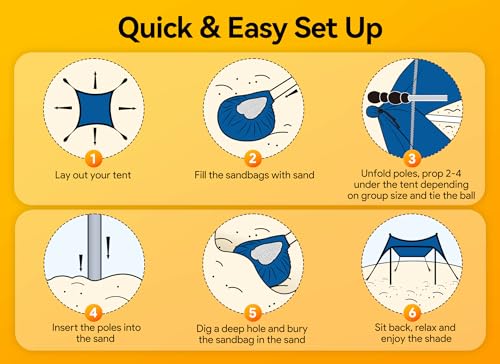 Quick & Easy Set Up

1
Lay out your tent

2
Fill the sandbags with sand

3
Unfold poles, prop 2-4 under the tent depending on group size and tie the ball

4
Insert the poles into the sand

5
Dig a deep hole and bury the sandbag in the sand

6
Sit back, relax and enjoy the shade