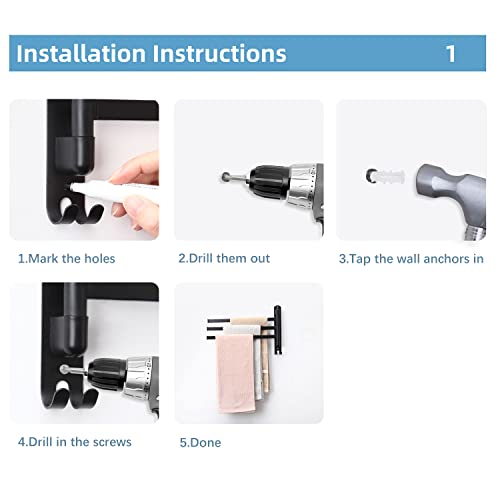 Installation Instructions 1

1.Mark the holes

2.Drill them out

3.Tap the wall anchors in

4.Drill in the screws

5.Done