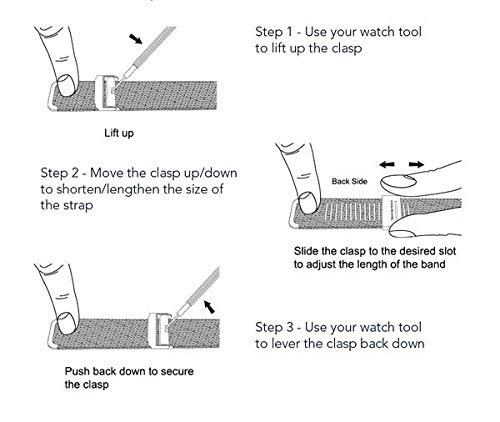 Step 1 - Use your watch tool to lift up the clasp

Lift up

Step 2 - Move the clasp up/down to shorten/lengthen the size of the strap

Back Side

Slide the clasp to the desired slot to adjust the length of the band

Step 3 - Use your watch tool to lever the clasp back down

Push back down to secure the clasp